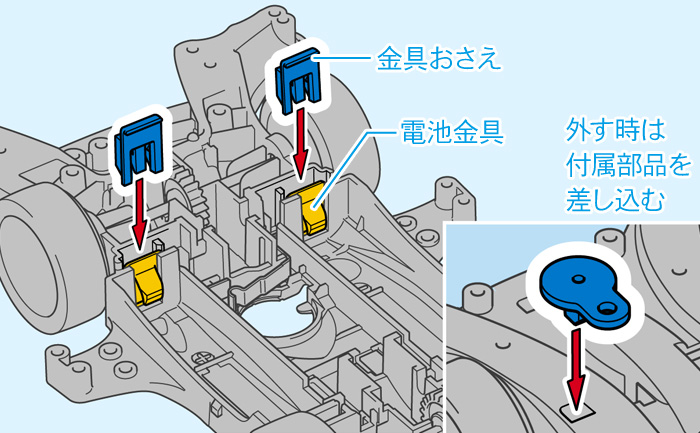 金具おさえ

電池金具

外す時は
付属部品を
差し込む